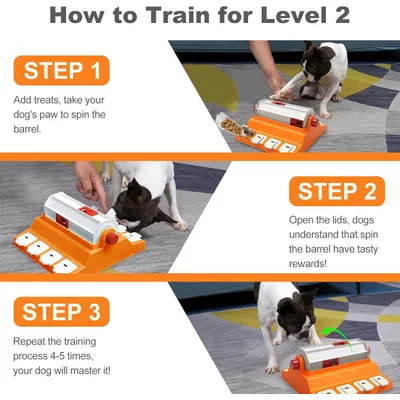 How to Train for Level 2

STEP 1

Add treats, take your dog's paw to spin the barrel.

STEP 2

Open the lids, dogs understand that spin the barrel have tasty rewards!

STEP 3

Repeat the training process 4-5 times, your dog will master it!