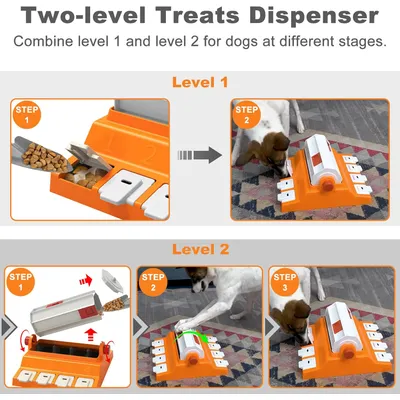 Two-level Treats Dispenser

Combine level 1 and level 2 for dogs at different stages.

Level 1

STEP 1

STEP 2

Level 2

STEP 1

STEP 2

STEP 3