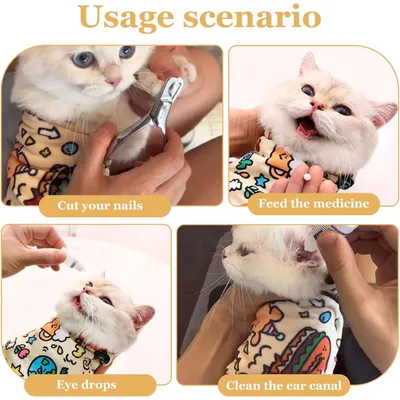 Usage scenario

Cut your nails

Feed the medicine

Eye drops

Clean the ear canal