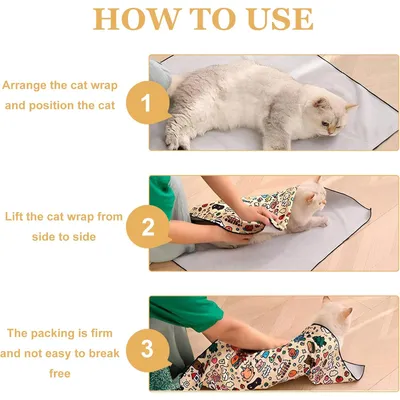 HOW TO USE

Arrange the cat wrap and position the cat

1

Lift the cat wrap from side to side

2

The packing is firm and not easy to break free

3