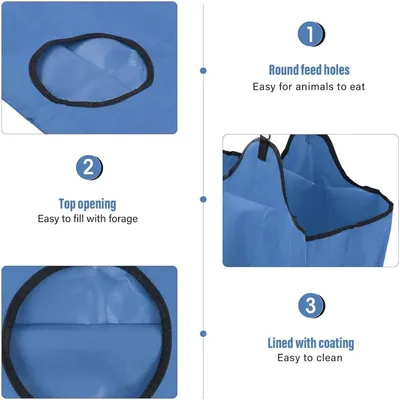 1

Round feed holes
Easy for animals to eat

2

Top opening
Easy to fill with forage

3

Lined with coating
Easy to clean