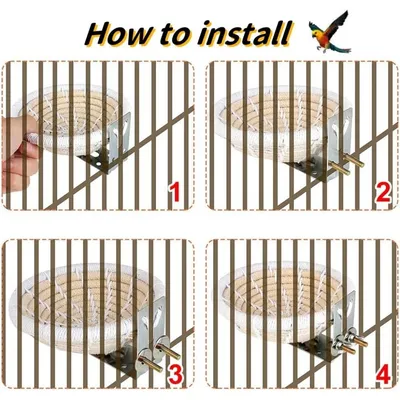 How to install

1

2

3

4