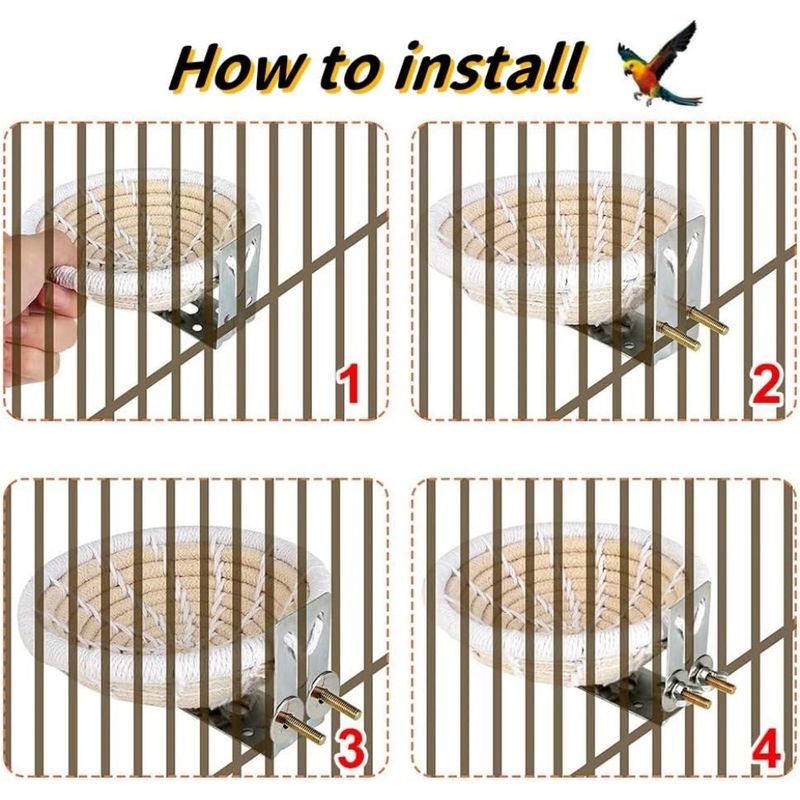 How to install

1

2

3

4