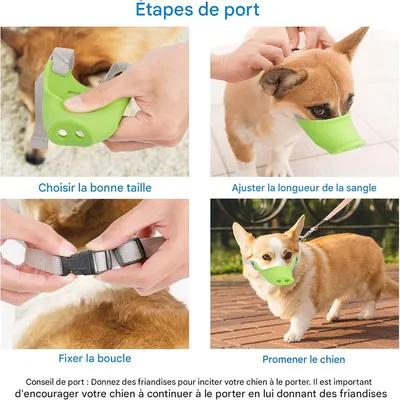 Étapes de port

Choisir la bonne taille

Ajuster la longueur de la sangle

Fixer la boucle

Promener le chien

Conseil de port : Donnez des friandises pour inciter votre chien à le porter. Il est important d'encourager votre chien à continuer à le porter en lui donnant des friandises