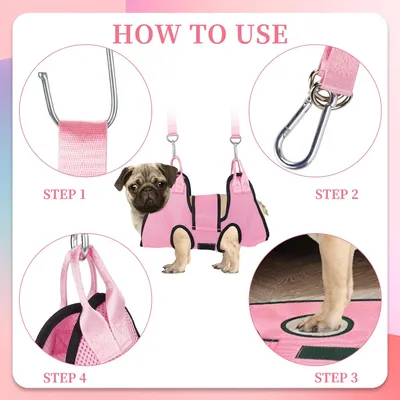 HOW TO USE

STEP 1

STEP 2

STEP 4

STEP 3