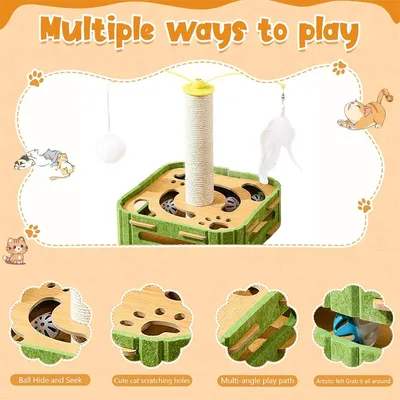 Multiple ways to play

Ball Hide and Seek

Cute cat scratching holes

Multi-angle play path

Artistic felt Grab it all around