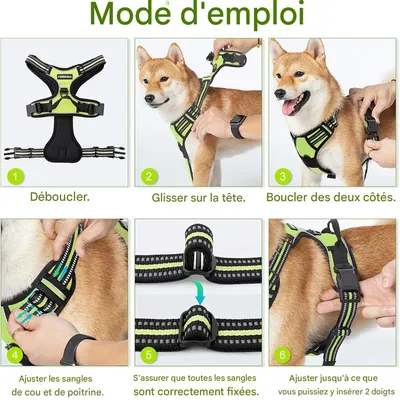 Mode d'emploi

1
Déboucler.

2
Glisser sur la tête.

3
Boucler des deux côtés.

4
Ajuster les sangles de cou et de poitrine.

5
S'assurer que toutes les sangles sont correctement fixées.

6
Ajuster jusqu'à ce que vous puissiez y insérer 2 doigts