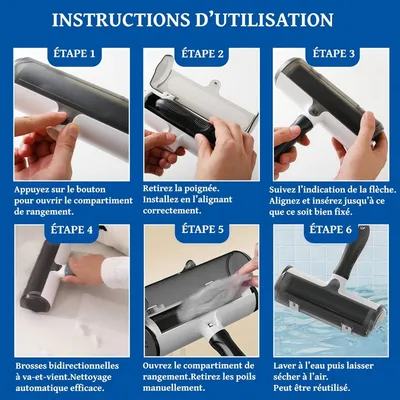 INSTRUCTIONS D'UTILISATION

ÉTAPE 1

Appuyez sur le bouton pour ouvrir le compartiment de rangement.

ÉTAPE 2

Retirez la poignée. Installez en l'alignant correctement.

ÉTAPE 3

Suivez l'indication de la flèche. Alignez et insérez jusqu'à ce que ce soit bien fixé.

ÉTAPE 4

Brosses bidirectionnelles à va-et-vient.Nettoyage automatique efficace.

ÉTAPE 5

Ouvrez le compartiment de rangement.Retirez les poils manuellement.

ÉTAPE 6

Laver à l'eau puis laisser sécher à l'air. Peut être réutilisé.