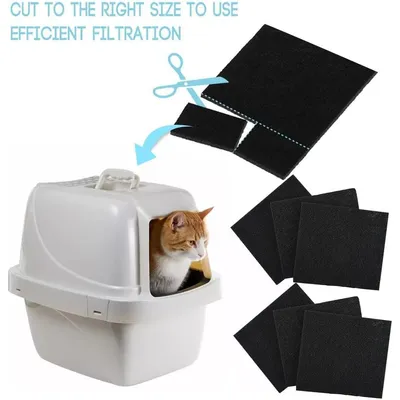 CUT TO THE RIGHT SIZE TO USE
EFFICIENT FILTRATION