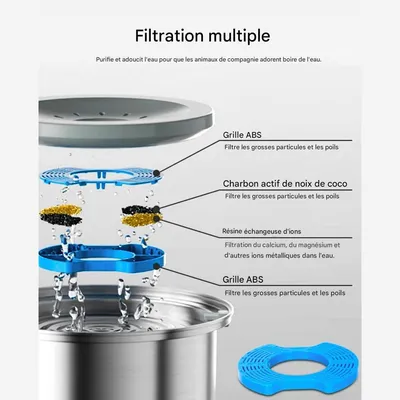 Filtration multiple

Purifie et adoucit l'eau pour que les animaux de compagnie adorent boire de l'eau.

Grille ABS
Filtre les grosses particules et les poils

Charbon actif de noix de coco
Filtre les grosses particules et les poils

Résine échangeuse d'ions
Filtration du calcium, du magnésium et d'autres ions métalliques dans l'eau.

Grille ABS
Filtre les grosses particules et les poils