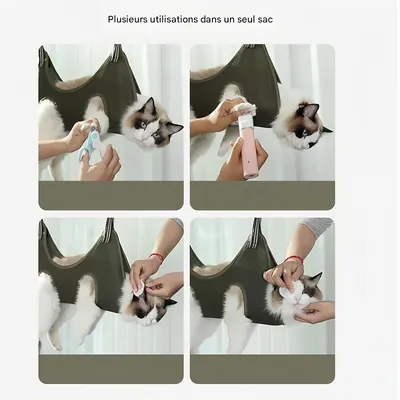 Plusieurs utilisations dans un seul sac