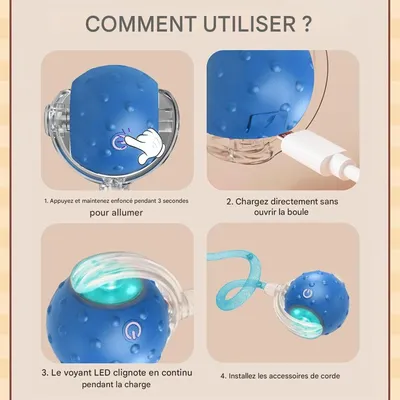 COMMENT UTILISER ?

1. Appuyez et maintenez enfoncé pendant 3 secondes pour allumer

2. Chargez directement sans ouvrir la boule

3. Le voyant LED clignote en continu pendant la charge

4. Installez les accessoires de corde