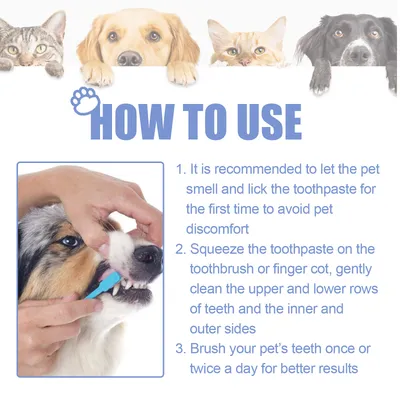 HOW TO USE

1. It is recommended to let the pet smell and lick the toothpaste for the first time to avoid pet discomfort

2. Squeeze the toothpaste on the toothbrush or finger cot, gently clean the upper and lower rows of teeth and the inner and outer sides

3. Brush your pet's teeth once or twice a day for better results