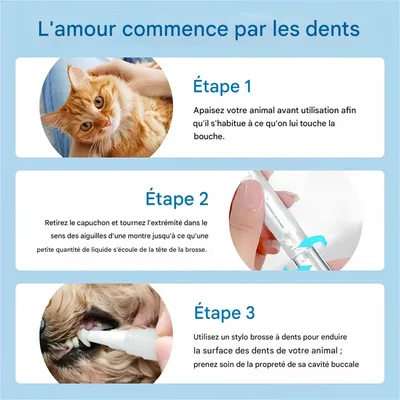 L'amour commence par les dents

Étape 1

Apaisez votre animal avant utilisation afin qu'il s'habitue à ce qu'on lui touche la bouche.

Étape 2

Retirez le capuchon et tournez l'extrémité dans le sens des aiguilles d'une montre jusqu'à ce qu'une petite quantité de liquide s'écoule de la tête de la brosse.

Étape 3

Utilisez un stylo brosse à dents pour enduire la surface des dents de votre animal ; prenez soin de la propreté de sa cavité buccale