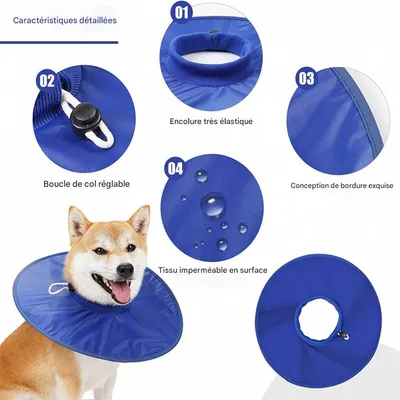 Caractéristiques détaillées

01

Encolure très élastique

02

Boucle de col réglable

03

Conception de bordure exquise

04

Tissu imperméable en surface