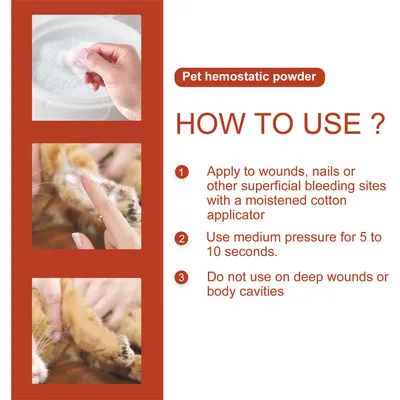 Pet hemostatic powder

HOW TO USE ?

1 Apply to wounds, nails or other superficial bleeding sites with a moistened cotton applicator

2 Use medium pressure for 5 to 10 seconds.

3 Do not use on deep wounds or body cavities