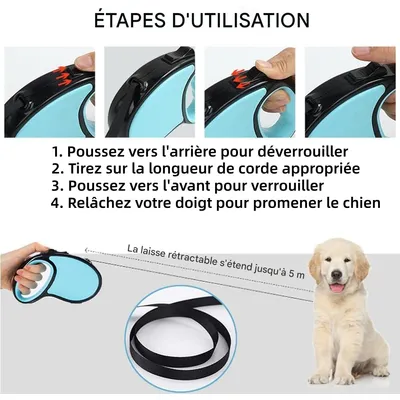 ÉTAPES D'UTILISATION

1. Poussez vers l'arrière pour déverrouiller
2. Tirez sur la longueur de corde appropriée
3. Poussez vers l'avant pour verrouiller
4. Relâchez votre doigt pour promener le chien

La laisse rétractable s'étend jusqu'à 5 m