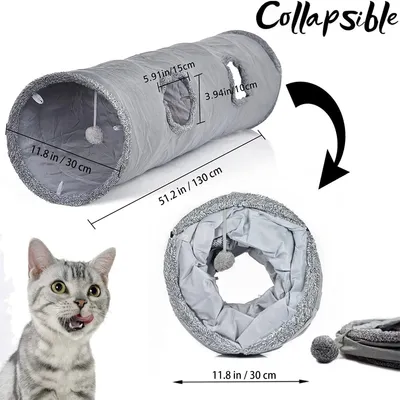 Collapsible

5.91in/15cm

3.94in/10cm

11.8 in / 30 cm

51.2 in / 130 cm

11.8 in / 30 cm