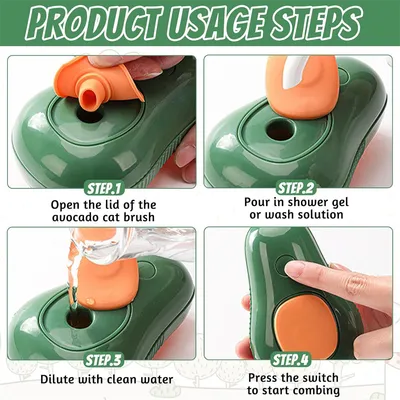 PRODUCT USAGE STEPS

STEP.1
Open the lid of the avocado cat brush

STEP.2
Pour in shower gel or wash solution

STEP.3
Dilute with clean water

STEP.4
Press the switch to start combing