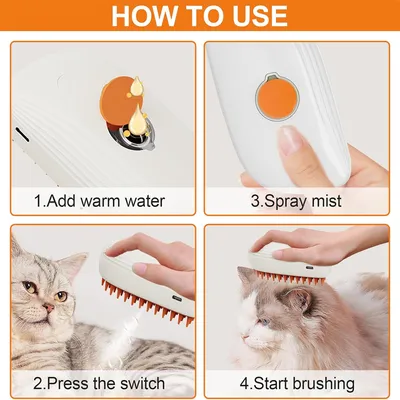 HOW TO USE

1.Add warm water

3.Spray mist

2.Press the switch

4.Start brushing