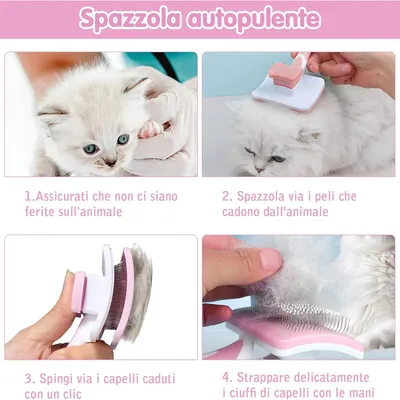 Spazzola autopulente

1.Assicurati che non ci siano ferite sull'animale

2. Spazzola via i peli che cadono dall'animale

3. Spingi via i capelli caduti con un clic

4. Strappare delicatamente i ciuffi di capelli con le mani