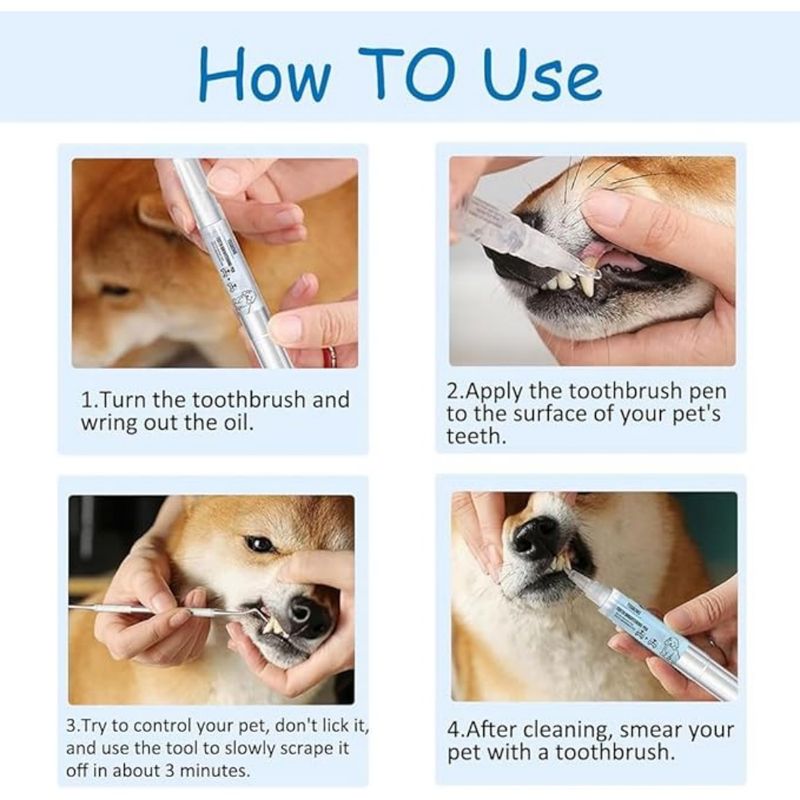 How TO Use

1.Turn the toothbrush and wring out the oil.

2.Apply the toothbrush pen to the surface of your pet's teeth.

3.Try to control your pet, don't lick it, and use the tool to slowly scrape it off in about 3 minutes.

4.After cleaning, smear your pet with a toothbrush.