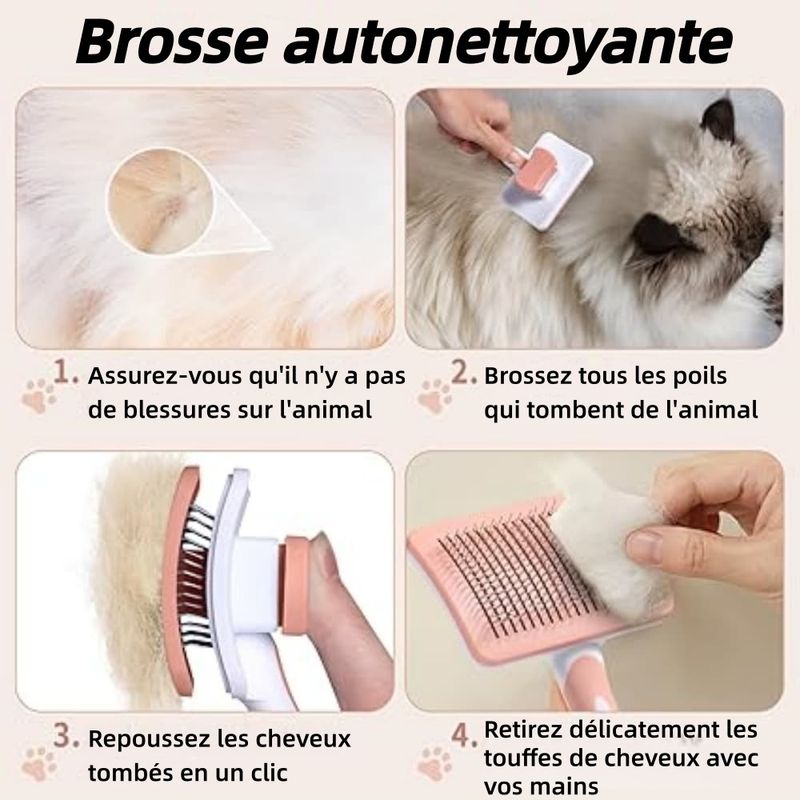 Brosse autonettoyante

1. Assurez-vous qu'il n'y a pas de blessures sur l'animal

2. Brossez tous les poils qui tombent de l'animal

3. Repoussez les cheveux tombés en un clic

4. Retirez délicatement les touffes de cheveux avec vos mains