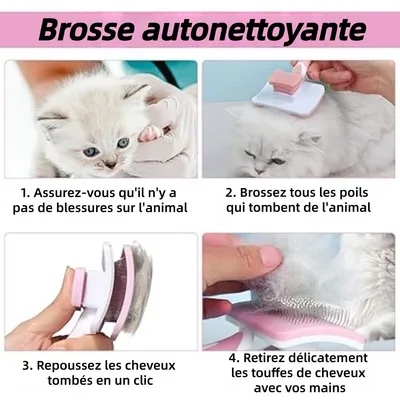 Brosse autonettoyante

1. Assurez-vous qu'il n'y a pas de blessures sur l'animal

2. Brossez tous les poils qui tombent de l'animal

3. Repoussez les cheveux tombés en un clic

4. Retirez délicatement les touffes de cheveux avec vos mains