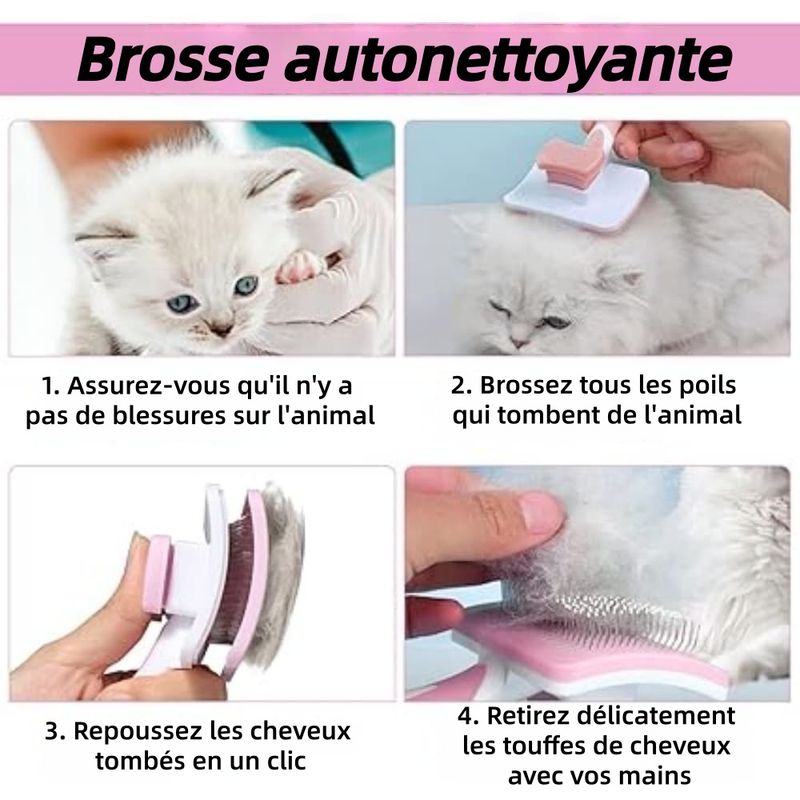 Brosse autonettoyante

1. Assurez-vous qu'il n'y a pas de blessures sur l'animal

2. Brossez tous les poils qui tombent de l'animal

3. Repoussez les cheveux tombés en un clic

4. Retirez délicatement les touffes de cheveux avec vos mains