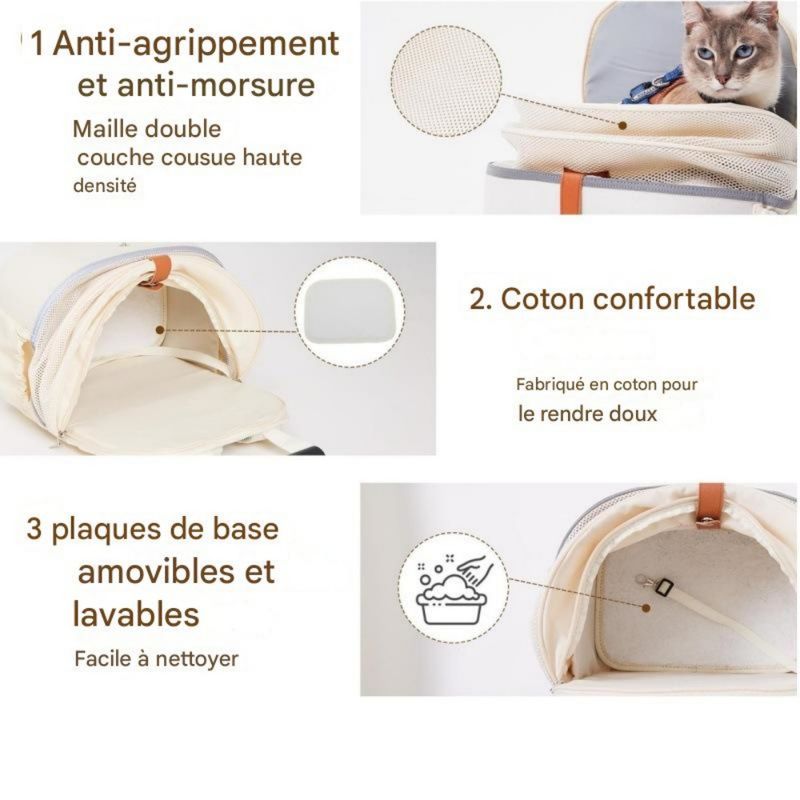 1 Anti-agrippement et anti-morsure

Maille double couche cousue haute densité

2. Coton confortable

Fabriqué en coton pour le rendre doux

3 plaques de base amovibles et lavables

Facile à nettoyer