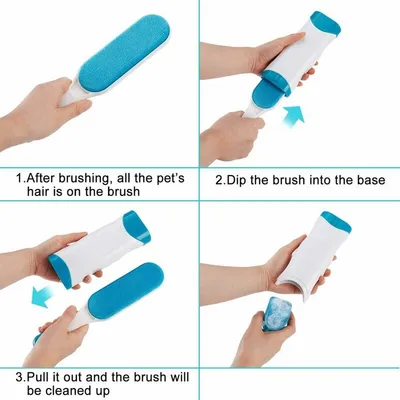 1.After brushing, all the pet's hair is on the brush

2.Dip the brush into the base

3.Pull it out and the brush will be cleaned up