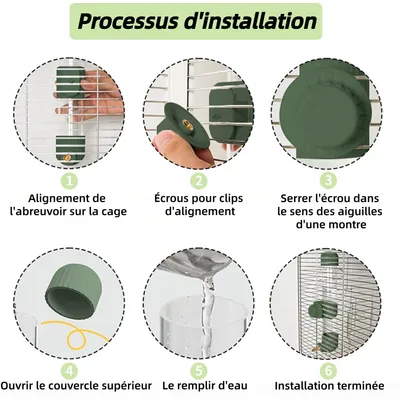 Processus d'installation

1
Alignement de l'abreuvoir sur la cage

2
Écrous pour clips d'alignement

3
Serrer l'écrou dans le sens des aiguilles d'une montre

4
Ouvrir le couvercle supérieur

5
Le remplir d'eau

6
Installation terminée