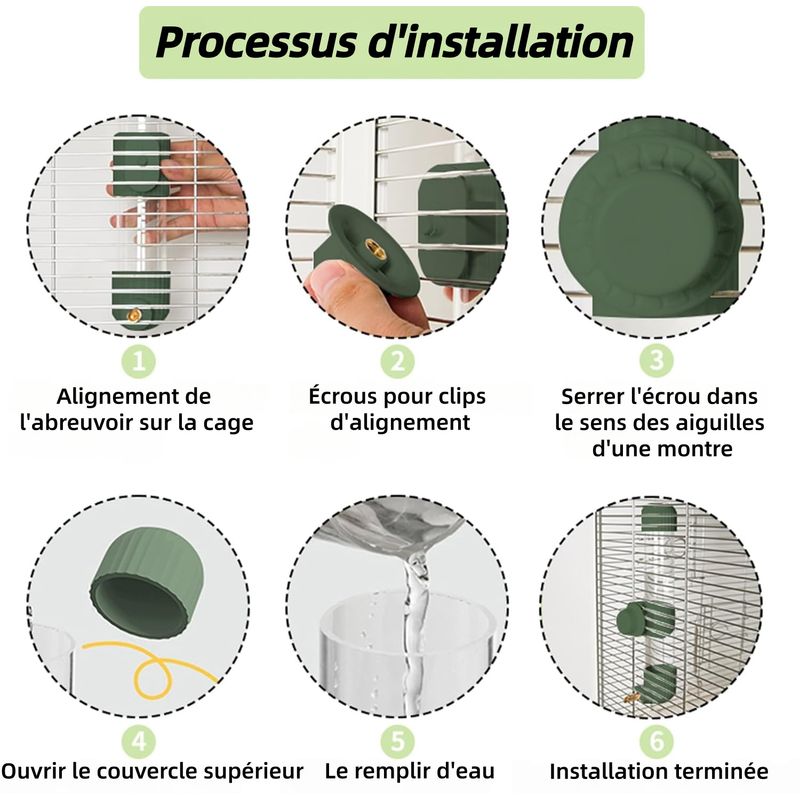 Processus d'installation

1
Alignement de l'abreuvoir sur la cage

2
Écrous pour clips d'alignement

3
Serrer l'écrou dans le sens des aiguilles d'une montre

4
Ouvrir le couvercle supérieur

5
Le remplir d'eau

6
Installation terminée