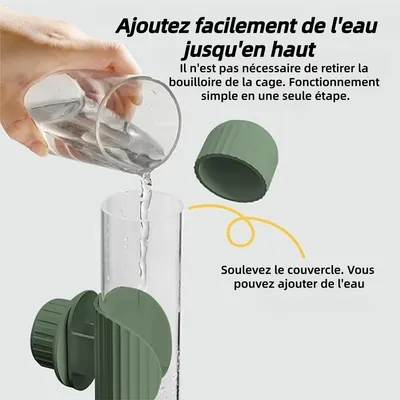 Ajoutez facilement de l'eau jusqu'en haut

Il n'est pas nécessaire de retirer la bouilloire de la cage. Fonctionnement simple en une seule étape.

Soulevez le couvercle. Vous pouvez ajouter de l'eau