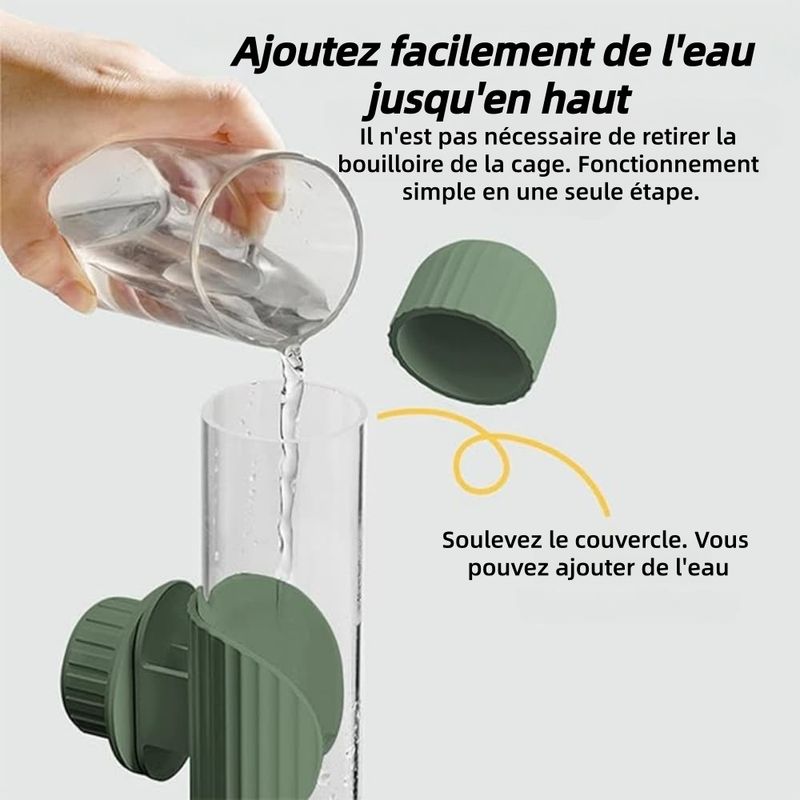 Ajoutez facilement de l'eau jusqu'en haut

Il n'est pas nécessaire de retirer la bouilloire de la cage. Fonctionnement simple en une seule étape.

Soulevez le couvercle. Vous pouvez ajouter de l'eau