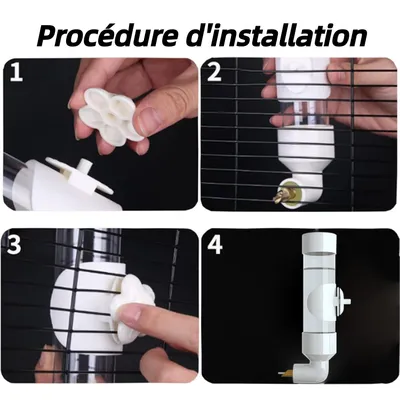 Procédure d'installation

1

2

3

4