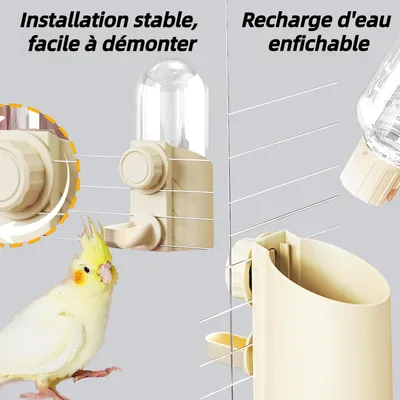 Installation stable, facile à démonter

Recharge d'eau enfichable