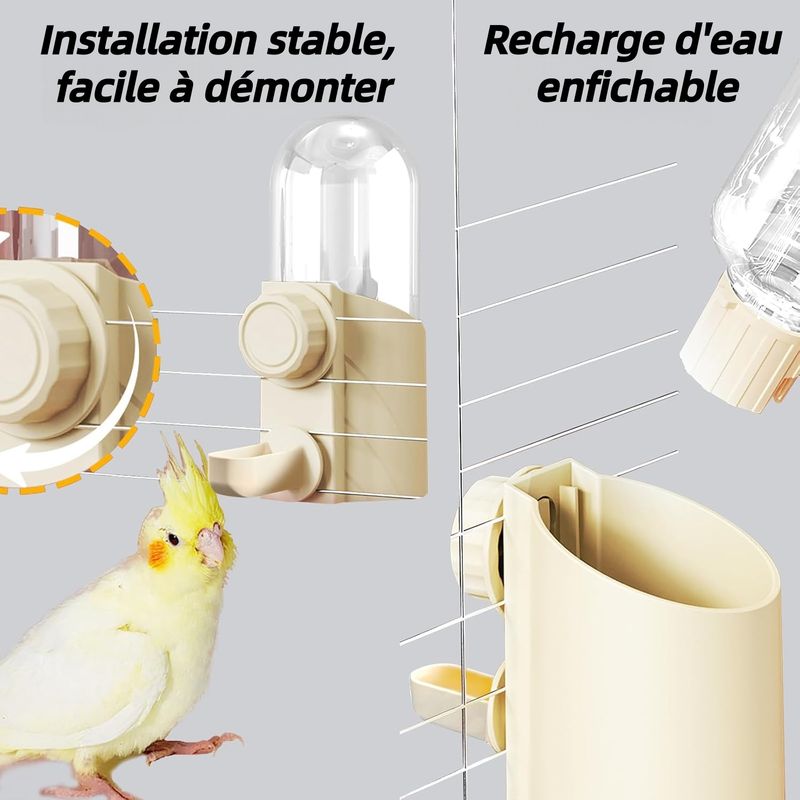 Installation stable, facile à démonter

Recharge d'eau enfichable