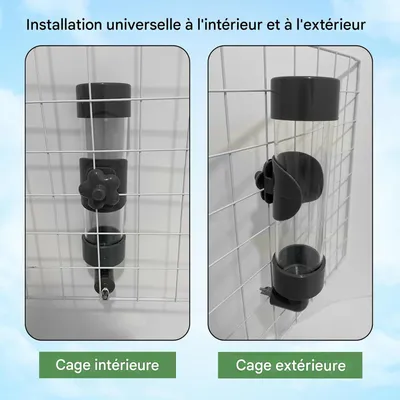 Installation universelle à l'intérieur et à l'extérieur

Cage intérieure

Cage extérieure