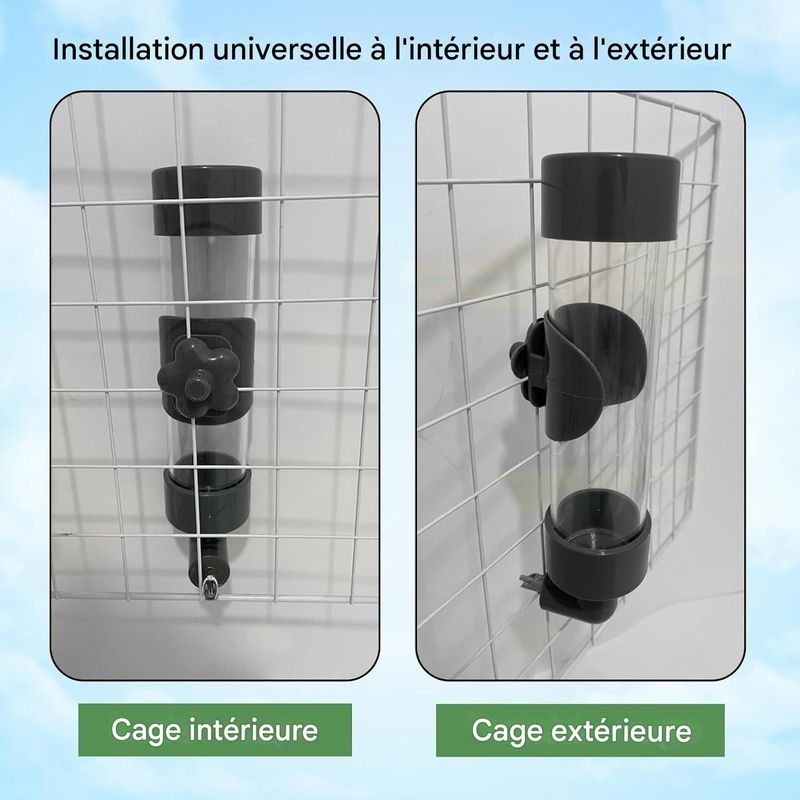 Installation universelle à l'intérieur et à l'extérieur

Cage intérieure

Cage extérieure