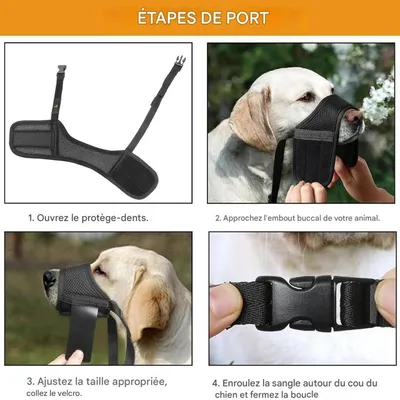 ÉTAPES DE PORT

1. Ouvrez le protège-dents.

2. Approchez l'embout buccal de votre animal.

3. Ajustez la taille appropriée, collez le velcro.

4. Enroulez la sangle autour du cou du chien et fermez la boucle