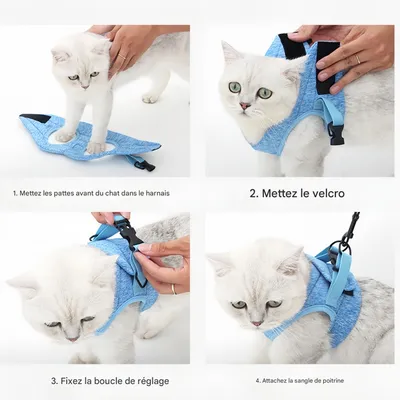 1. Mettez les pattes avant du chat dans le harnais

2. Mettez le velcro

3. Fixez la boucle de réglage

4. Attachez la sangle de poitrine