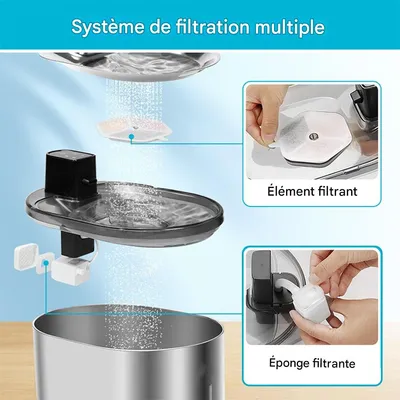 Système de filtration multiple

Élément filtrant

Éponge filtrante