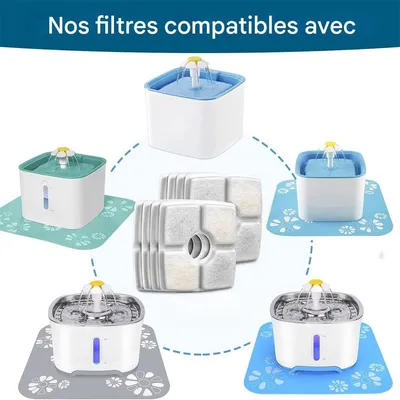 Nos filtres compatibles avec