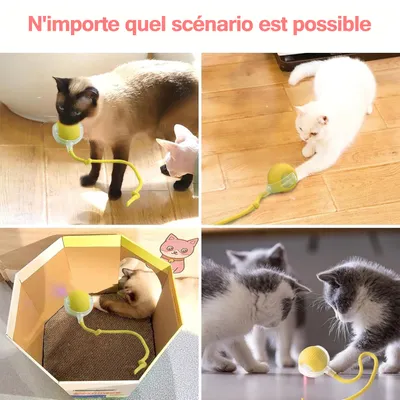 N'importe quel scénario est possible