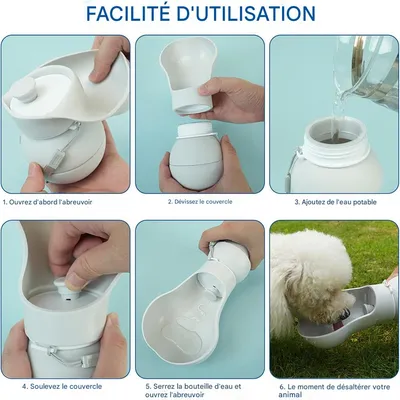 FACILITÉ D'UTILISATION

1. Ouvrez d'abord l'abreuvoir

2. Dévissez le couvercle

3. Ajoutez de l'eau potable

4. Soulevez le couvercle

5. Serrez la bouteille d'eau et ouvrez l'abreuvoir

6. Le moment de désaltérer votre animal