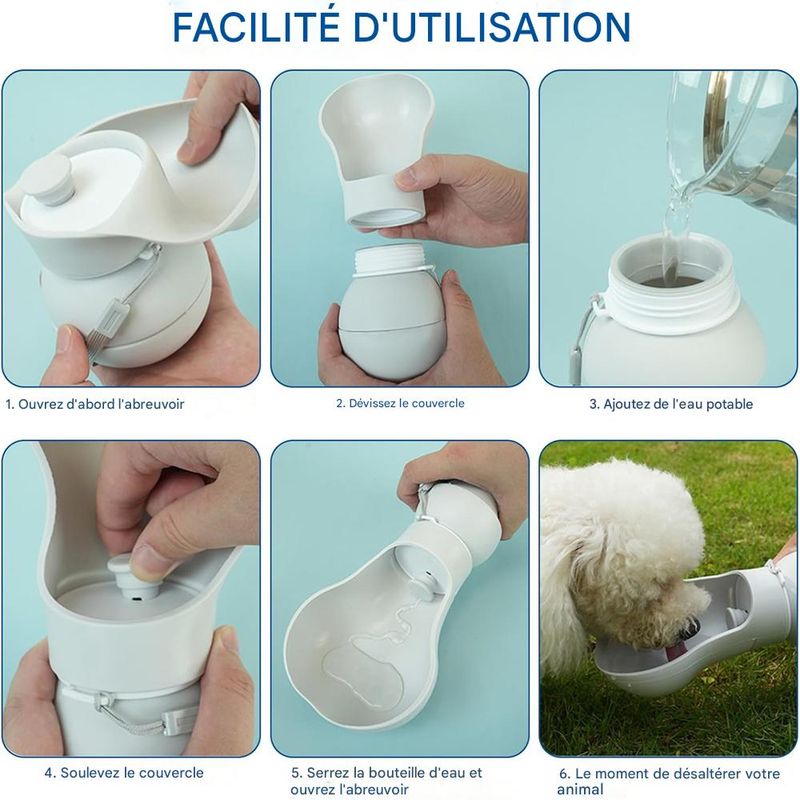 FACILITÉ D'UTILISATION

1. Ouvrez d'abord l'abreuvoir

2. Dévissez le couvercle

3. Ajoutez de l'eau potable

4. Soulevez le couvercle

5. Serrez la bouteille d'eau et ouvrez l'abreuvoir

6. Le moment de désaltérer votre animal