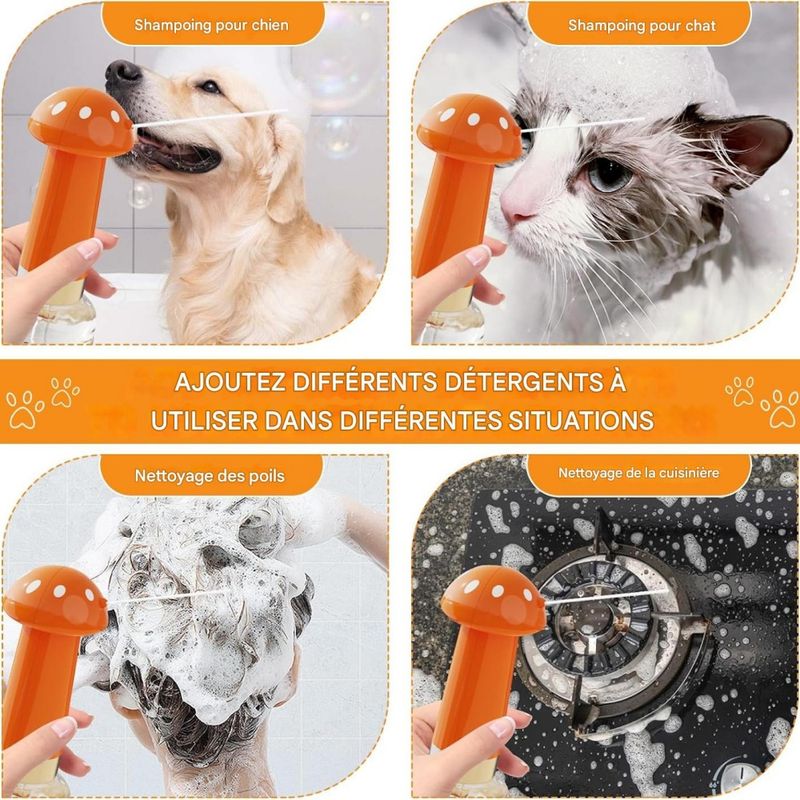 Shampoing pour chien

Shampoing pour chat

AJOUTEZ DIFFÉRENTS DÉTERGENTS À UTILISER DANS DIFFÉRENTES SITUATIONS

Nettoyage des poils

Nettoyage de la cuisinière