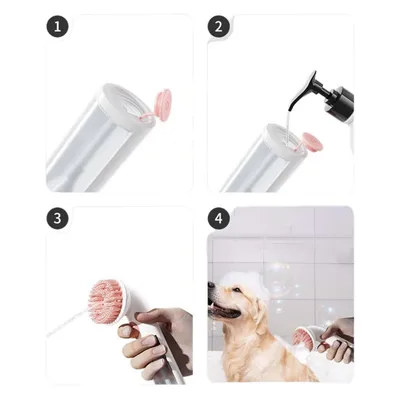 1

2

3

4