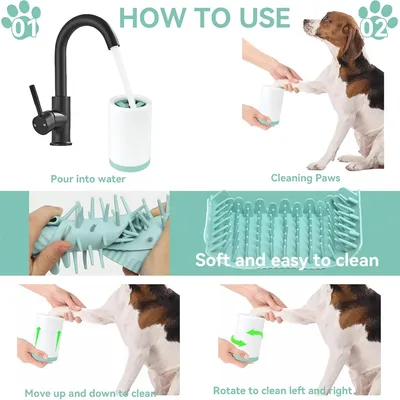 01

HOW TO USE

02

Pour into water

Cleaning Paws

Soft and easy to clean

Move up and down to clean

Rotate to clean left and right